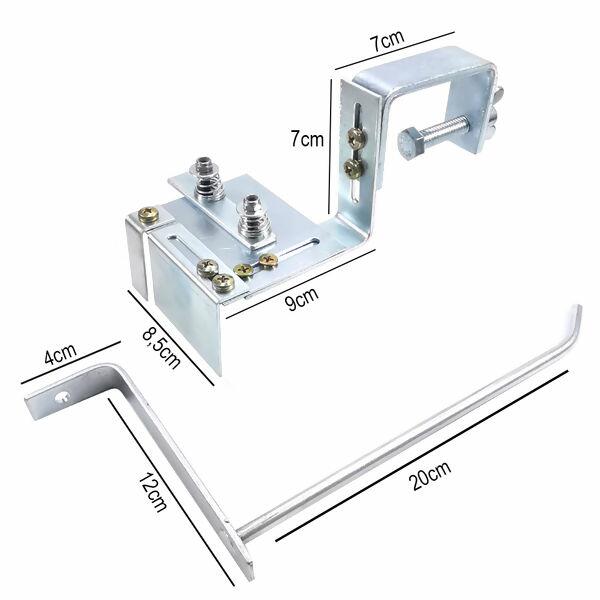 7cm
7cm
9cm
8,5cm
4cm
12cm
20cm